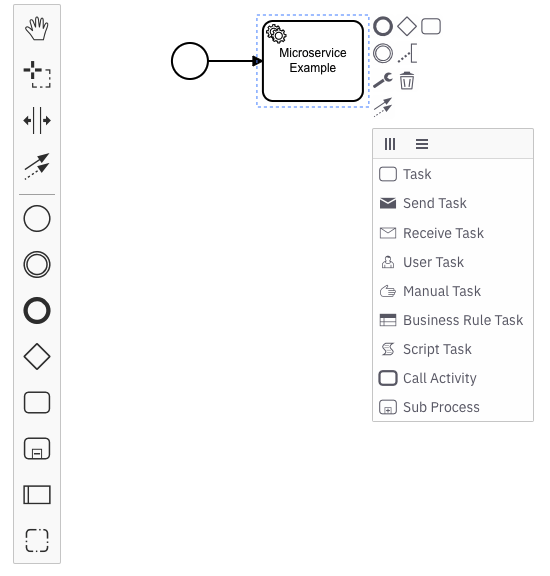 Microservice Example

Task
Send Task
Receive Task
User Task
Manual Task
Business Rule Task
Script Task
Call Activity
Sub Process