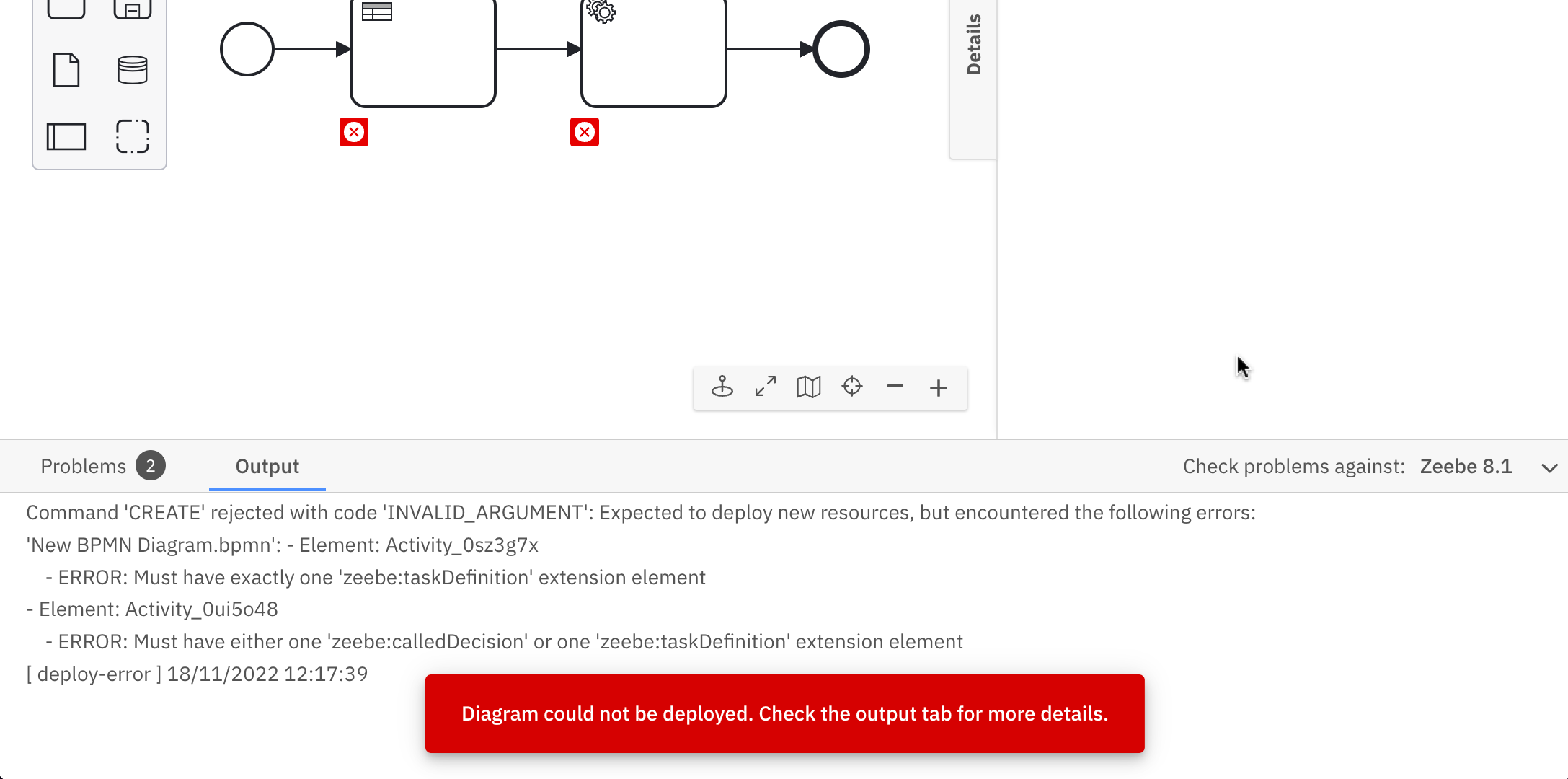 Details

Problems 2 Output

Check problems against: Zeebe 8.1

Command 'CREATE' rejected with code 'INVALID_ARGUMENT': Expected to deploy new resources, but encountered the following errors:
'New BPMN Diagram.bpmn': - Element: Activity_0sz3g7x
- ERROR: Must have exactly one 'zeebe:taskDefinition' extension element
- Element: Activity_0ui5o48
- ERROR: Must have either one 'zeebe:calledDecision' or one 'zeebe:taskDefinition' extension element
[ deploy-error ] 18/11/2022 12:17:39

Diagram could not be deployed. Check the output tab for more details.