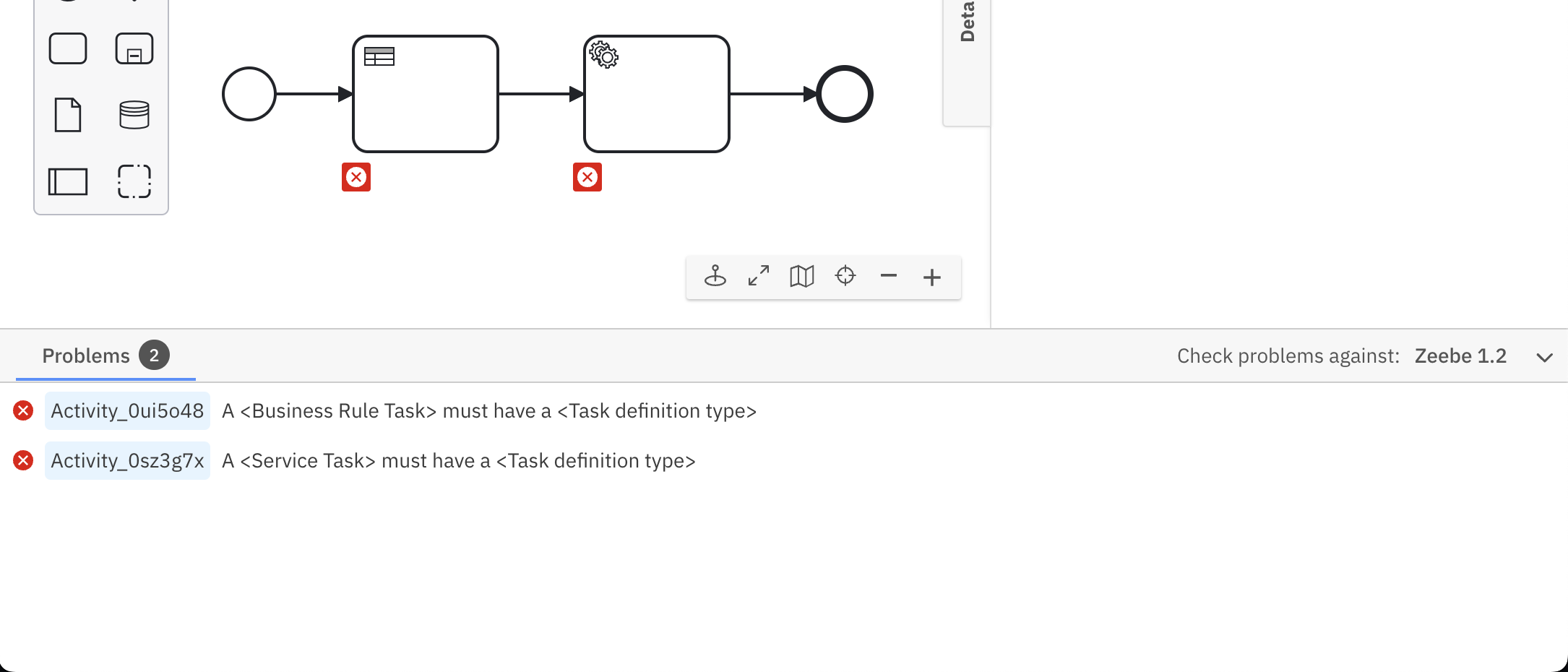 Deta

Problems 2

Check problems against: Zeebe 1.2

Activity_0ui5o48 A <Business Rule Task> must have a <Task definition type>

Activity_0sz3g7x A <Service Task> must have a <Task definition type>